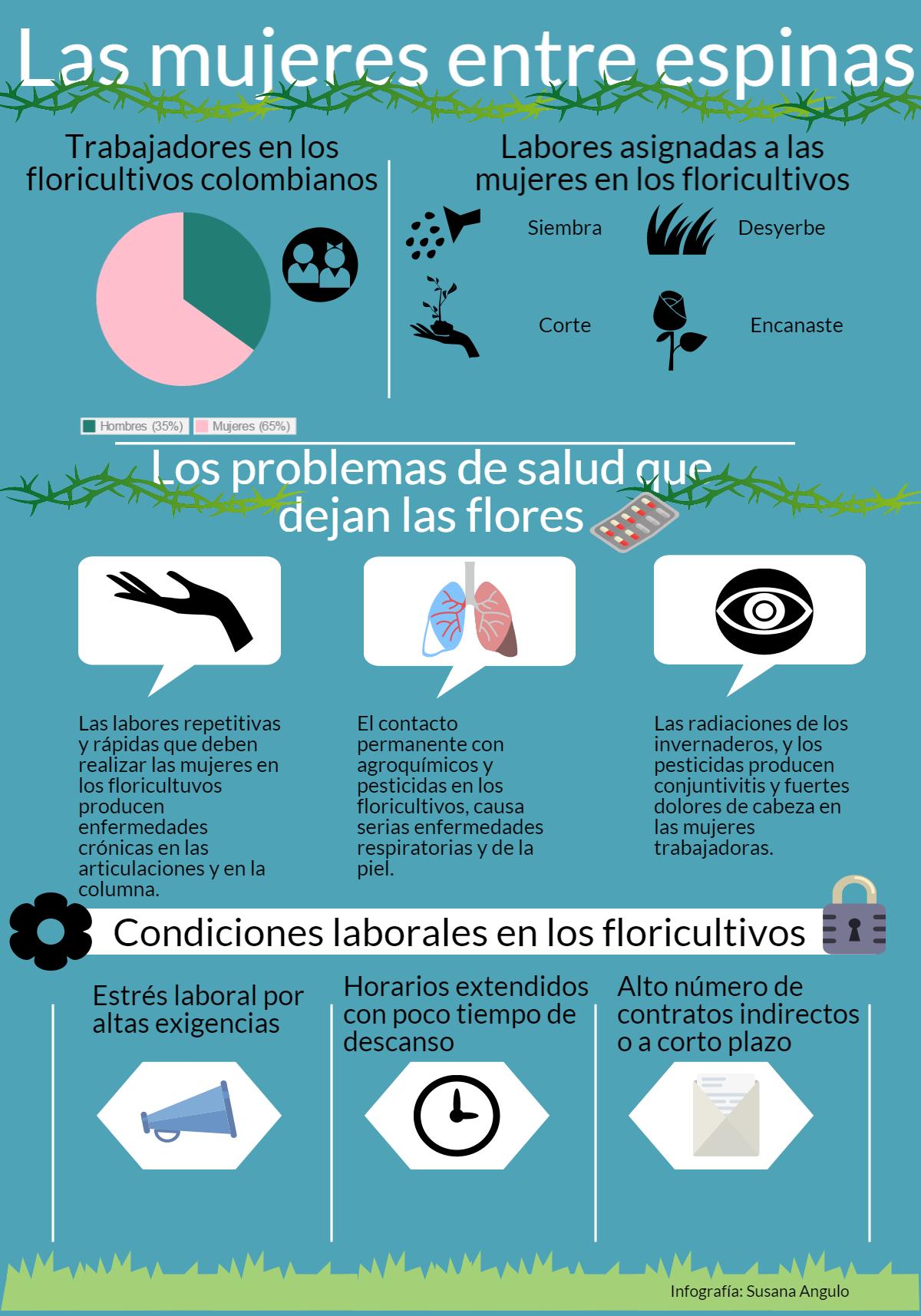 Las mujeres entre espinas

Trabajadores en los floricultivos colombianos

Hombres (35%) Mujeres (65%)

Labores asignadas a las mujeres en los floricultivos

Siembra

Desyerbe

Corte

Encanaste

Los problemas de salud que dejan las flores

Las labores repetitivas y rápidas que deben realizar las mujeres en los floricultuvos producen enfermedades crónicas en las articulaciones y en la columna.

El contacto permanente con agroquímicos y pesticidas en los floricultivos, causa serias enfermedades respiratorias y de la piel.

Las radiaciones de los invernaderos, y los pesticidas producen conjuntivitis y fuertes dolores de cabeza en las mujeres trabajadoras.

Condiciones laborales en los floricultivos

Estrés laboral por altas exigencias

Horarios extendidos con poco tiempo de descanso

Alto número de contratos indirectos o a corto plazo

Infografía: Susana Angulo